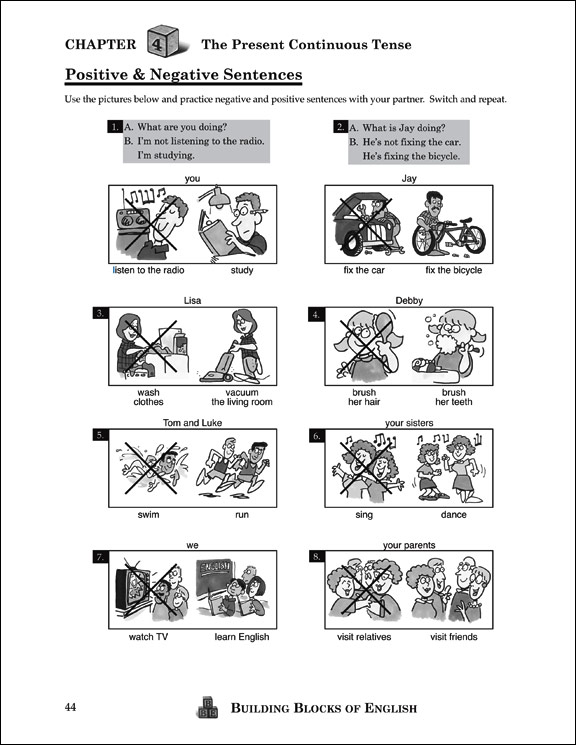 CHAPTER 4 The Present Continuous Tense

Positive & Negative Sentences

Use the pictures below and practice negative and positive sentences with your partner. Switch and repeat.

1. A. What are you doing?
B. I'm not listening to the radio.
I'm studying.

2. A. What is Jay doing?
B. He's not fixing the car.
He's fixing the bicycle.

you

listen to the radio study

Jay

fix the car fix the bicycle

Lisa

3.

wash clothes vacuum the living room

Debby

4.

brush her hair brush her teeth

Tom and Luke

5.

swim run

your sisters

6.

sing dance

we

7.

ENGLISH

watch TV learn English

your parents

8.

visit relatives visit friends

44 BUILDING BLOCKS OF ENGLISH