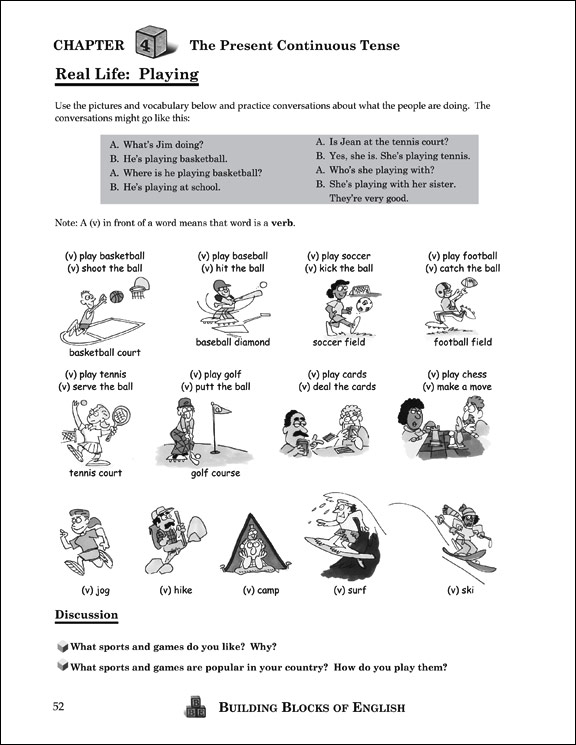 CHAPTER 4 The Present Continuous Tense

Real Life: Playing

Use the pictures and vocabulary below and practice conversations about what the people are doing. The conversations might go like this:

A. What's Jim doing?
B. He's playing basketball.
A. Where is he playing basketball?
B. He's playing at school.

A. Is Jean at the tennis court?
B. Yes, she is. She's playing tennis.
A. Who's she playing with?
B. She's playing with her sister. They're very good.

Note: A (v) in front of a word means that word is a verb.

(v) play basketball
(v) shoot the ball
basketball court

(v) play baseball
(v) hit the ball
baseball diamond

(v) play soccer
(v) kick the ball
soccer field

(v) play football
(v) catch the ball
football field

(v) play tennis
(v) serve the ball
tennis court

(v) play golf
(v) putt the ball
golf course

(v) play cards
(v) deal the cards

(v) play chess
(v) make a move

(v) jog

(v) hike

(v) camp

(v) surf

(v) ski

Discussion

What sports and games do you like? Why?

What sports and games are popular in your country? How do you play them?

52 BUILDING BLOCKS OF ENGLISH